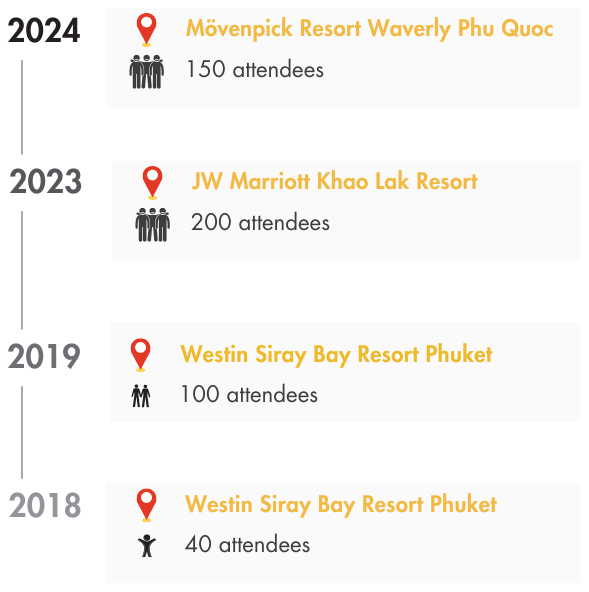 2024

Mövenpick Resort Waverly Phu Quoc

150 attendees

2023

JW Marriott Khao Lak Resort

200 attendees

2019

Westin Siray Bay Resort Phuket

100 attendees

2018

Westin Siray Bay Resort Phuket

40 attendees